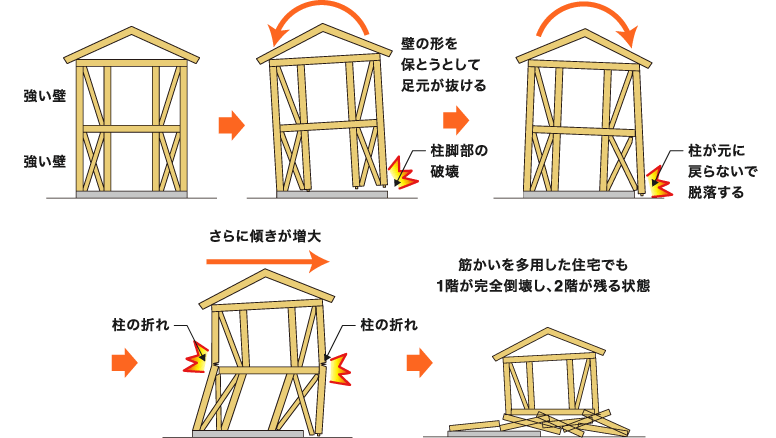 強い壁

強い壁

壁の形を保とうとして足元が抜ける

柱脚部の破壊

柱が元に戻らないで脱落する

さらに傾きが増大

柱の折れ

柱の折れ

筋かいを多用した住宅でも1階が完全倒壊し、2階が残る状態